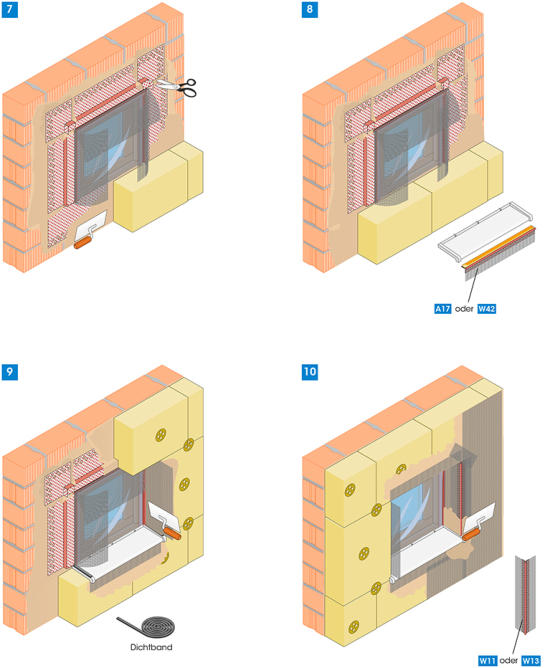 7

8

A17 oder W42

9

Dichtband

10

W11 oder W13