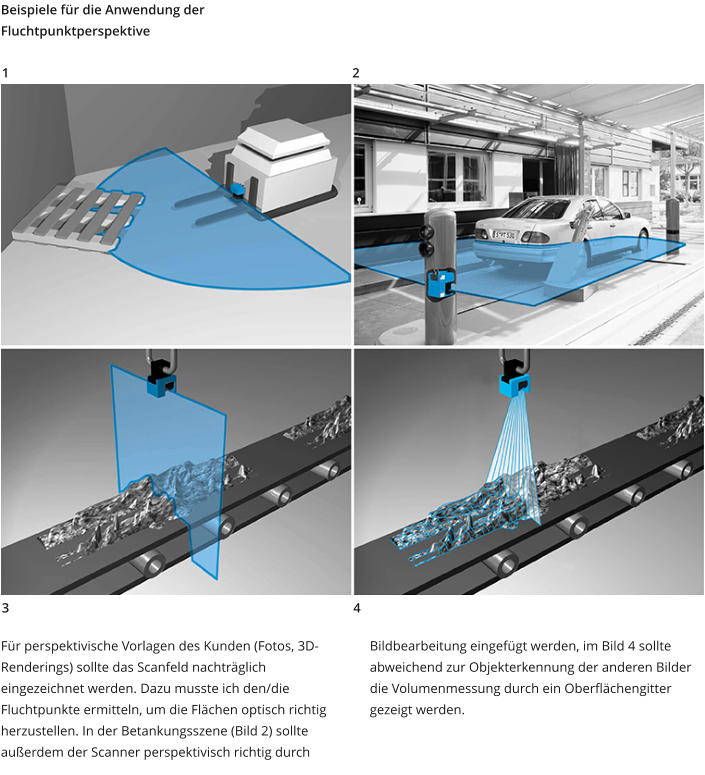 Beispiele für die Anwendung der Fluchtpunktperspektive

1

2

3

4

Für perspektivische Vorlagen des Kunden (Fotos, 3D-Renderings) sollte das Scanfeld nachträglich eingezeichnet werden. Dazu musste ich den/die Fluchtpunkte ermitteln, um die Flächen optisch richtig herzustellen. In der Betankungsszene (Bild 2) sollte außerdem der Scanner perspektivisch richtig durch

Bildbearbeitung eingefügt werden, im Bild 4 sollte abweichend zur Objekterkennung der anderen Bilder die Volumenmessung durch ein Oberflächengitter gezeigt werden.